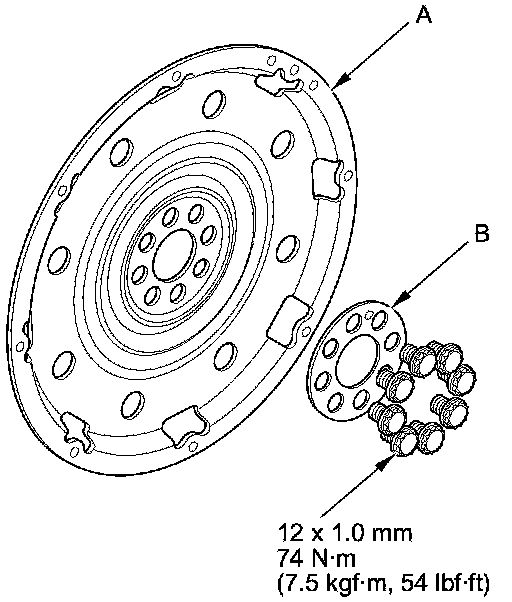 A

B

12 x 1.0 mm
74 N·m
(7.5 kgf·m, 54 lbf·ft)