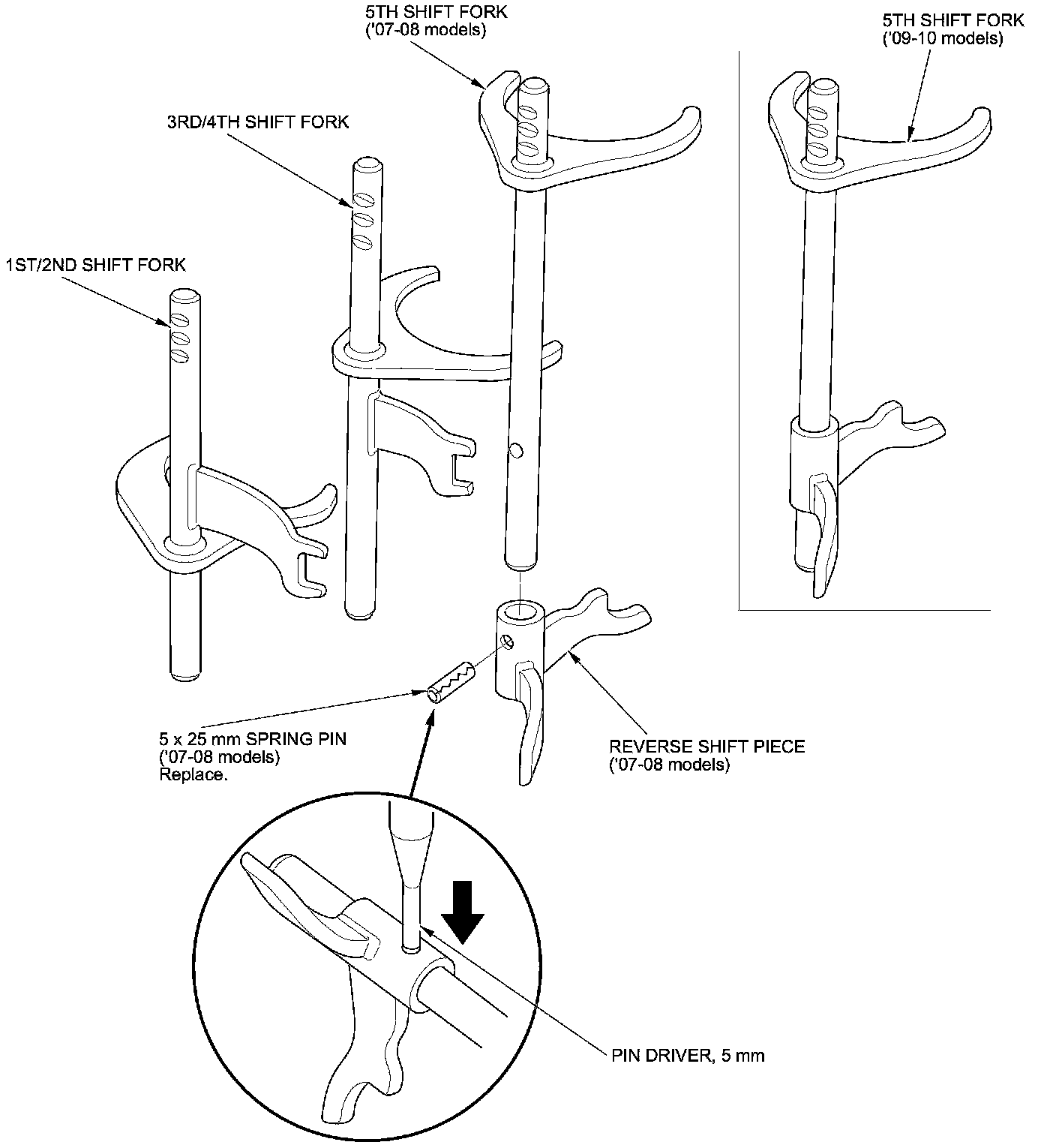 5TH SHIFT FORK
('07-08 models)

5TH SHIFT FORK
('09-10 models)

3RD/4TH SHIFT FORK

1ST/2ND SHIFT FORK

5 x 25 mm SPRING PIN
('07-08 models)
Replace.

REVERSE SHIFT PIECE
('07-08 models)

PIN DRIVER, 5 mm