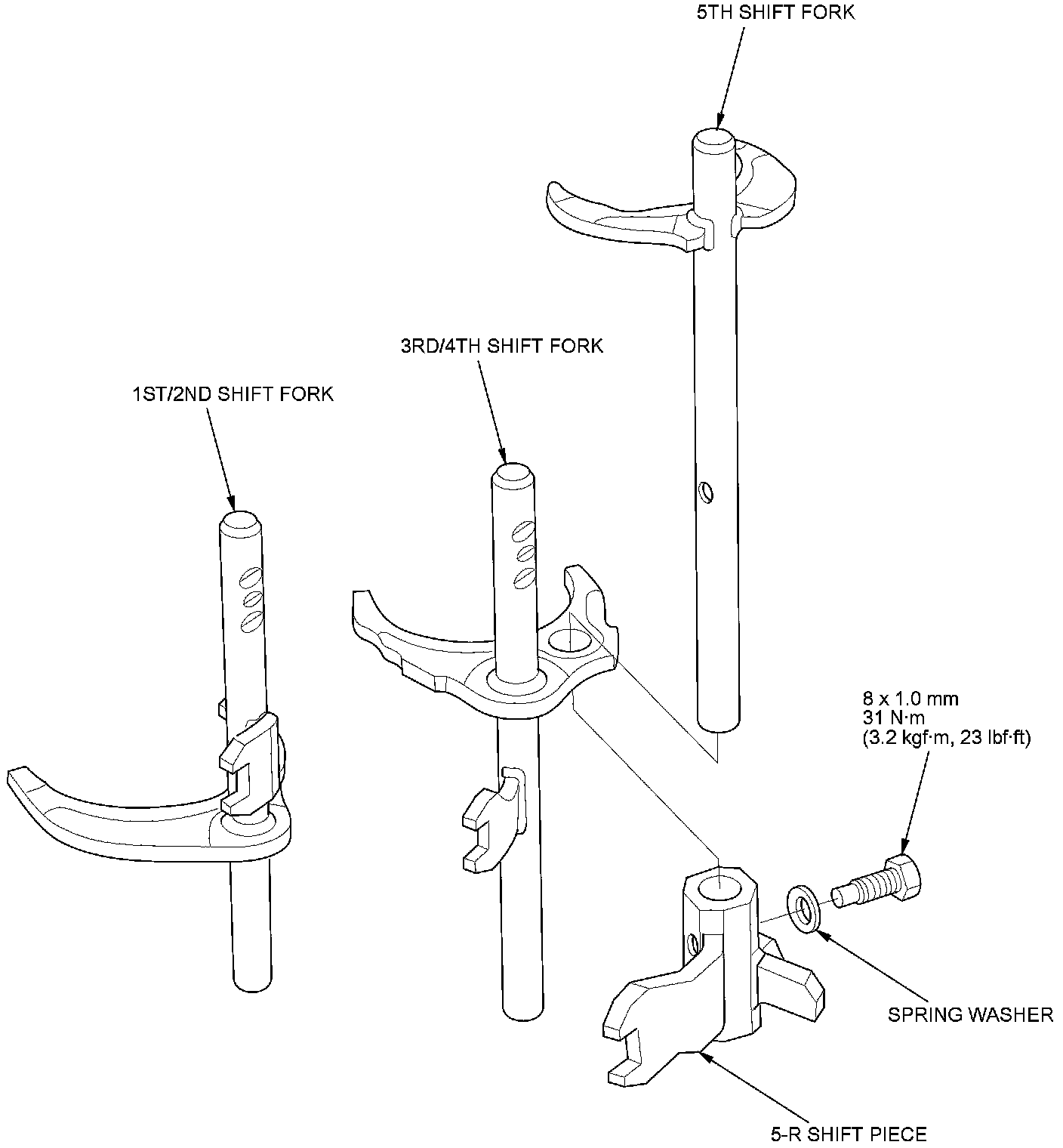 5TH SHIFT FORK

3RD/4TH SHIFT FORK

1ST/2ND SHIFT FORK

8 x 1.0 mm
31 N·m
(3.2 kgf·m, 23 lbf·ft)

SPRING WASHER

5-R SHIFT PIECE