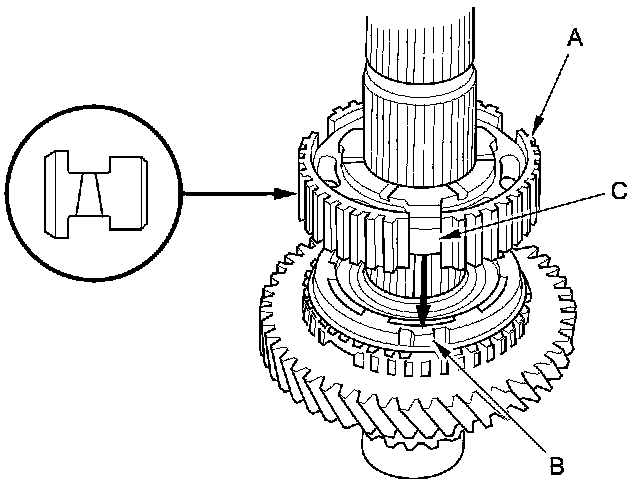 A
C
B