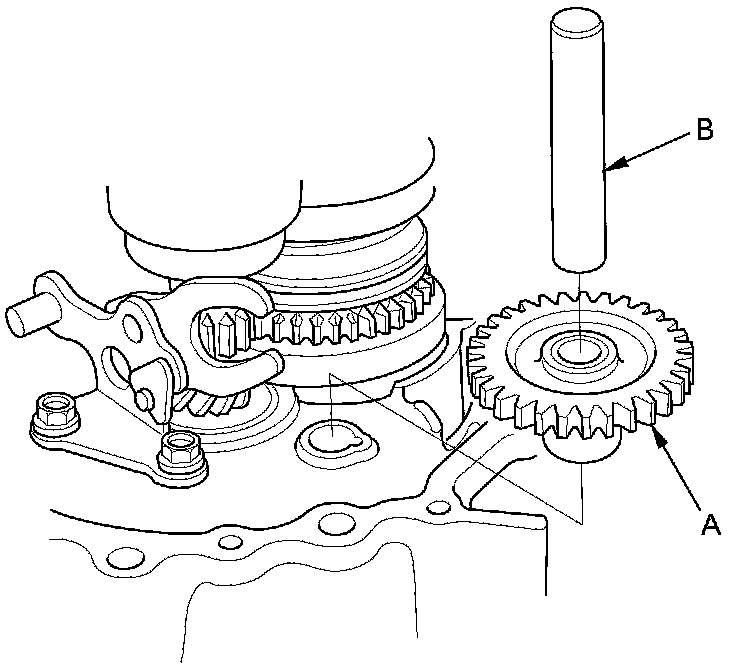 B

A