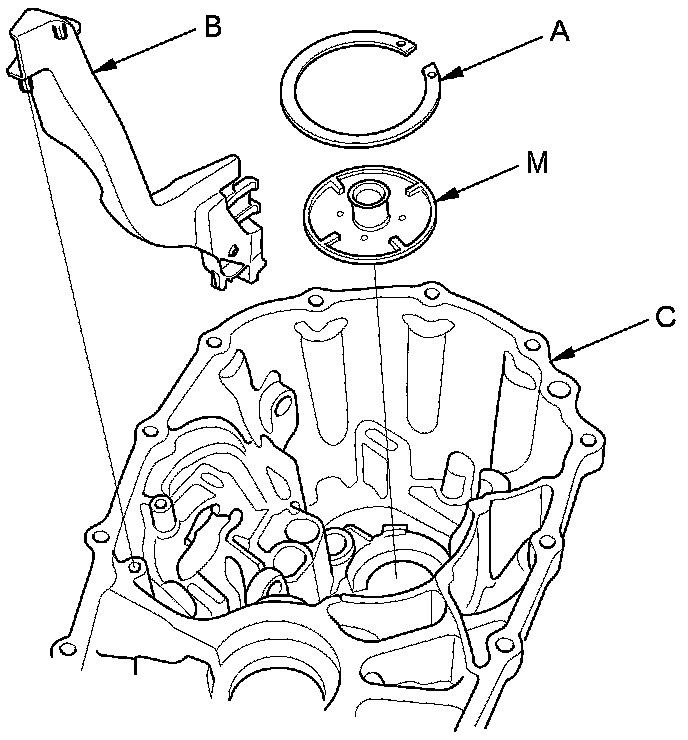 B
A
M
C