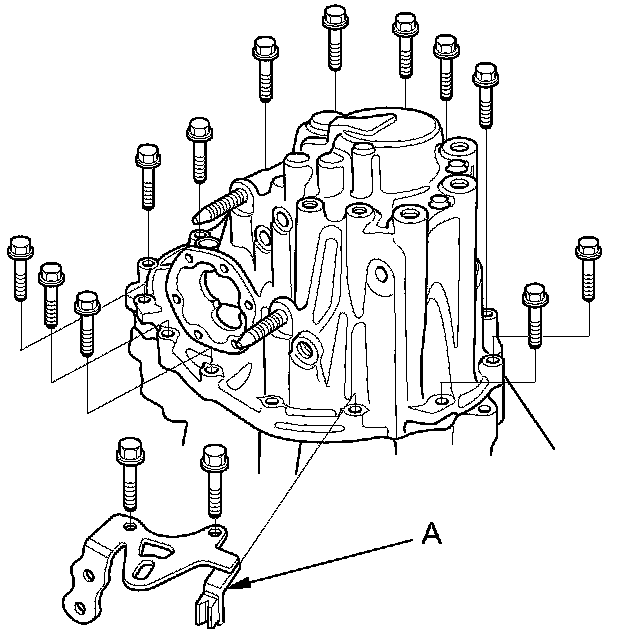 A