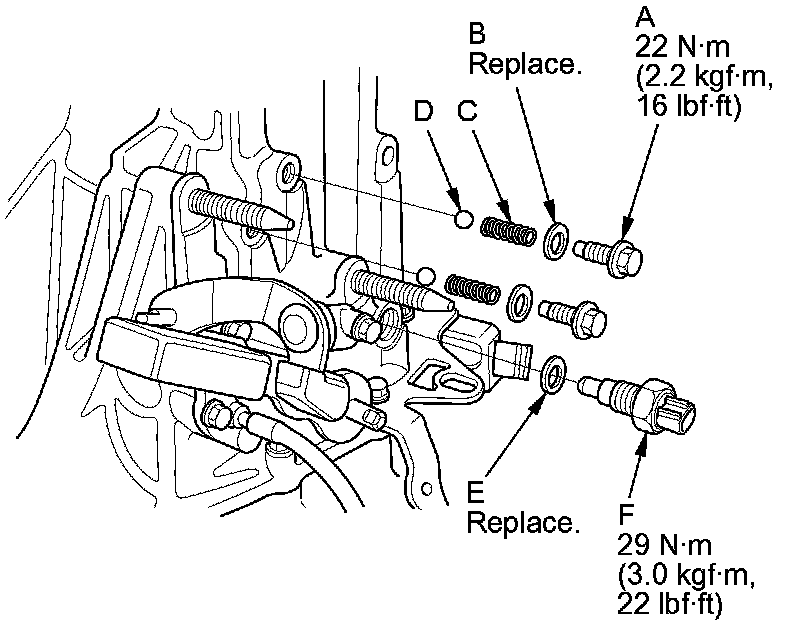 B
Replace.

A
22 N·m
(2.2 kgf·m,
16 lbf·ft)

D

C

E
Replace.

F
29 N·m
(3.0 kgf·m,
22 lbf·ft)