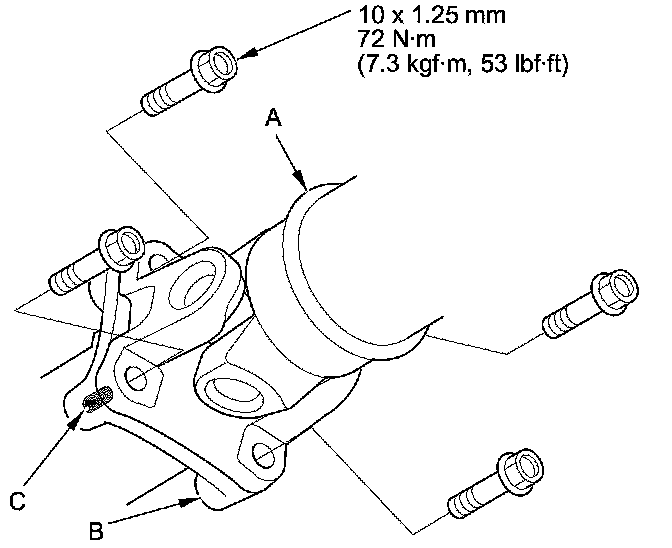 10 x 1.25 mm
72 N·m
(7.3 kgf·m, 53 lbf·ft)

A

C

B