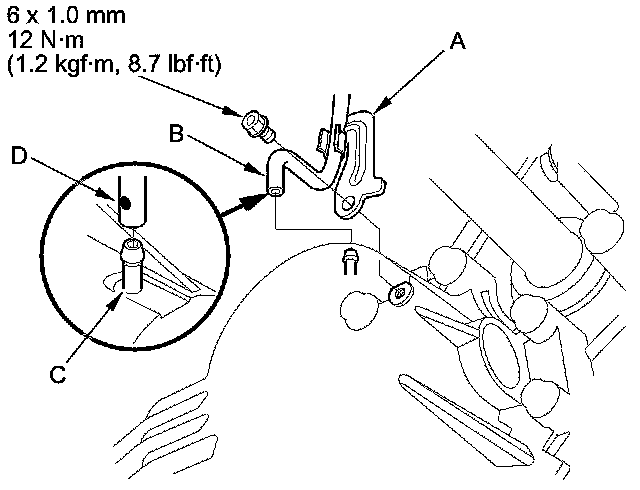 6 x 1.0 mm
12 N·m
(1.2 kgf·m, 8.7 lbf·ft)

A

B

D

C