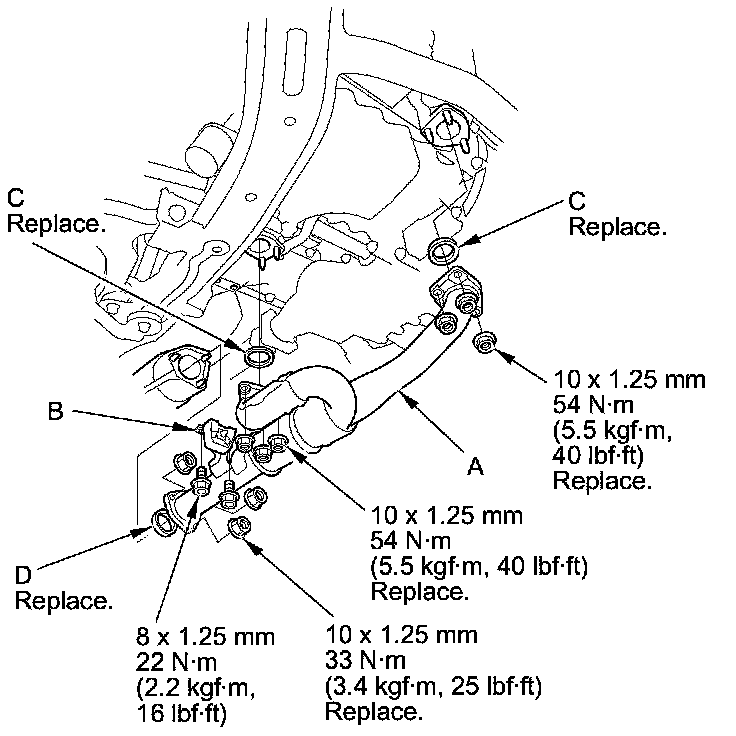 C
Replace.

C
Replace.

10 x 1.25 mm
54 N·m
(5.5 kgf·m,
40 lbf·ft)
Replace.

B

A

10 x 1.25 mm
54 N·m
(5.5 kgf·m, 40 lbf·ft)
Replace.

D
Replace.

8 x 1.25 mm
22 N·m
(2.2 kgf·m,
16 lbf·ft)

10 x 1.25 mm
33 N·m
(3.4 kgf·m, 25 lbf·ft)
Replace.