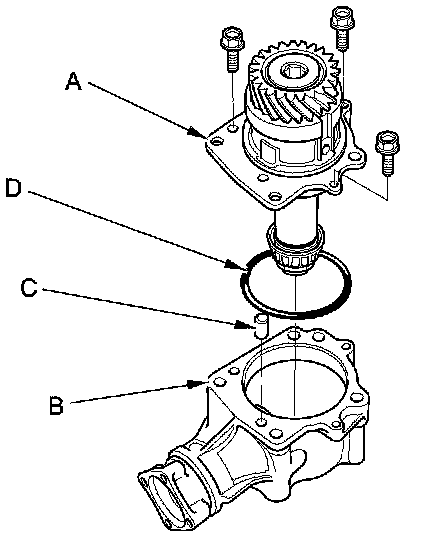 A
D
C
B