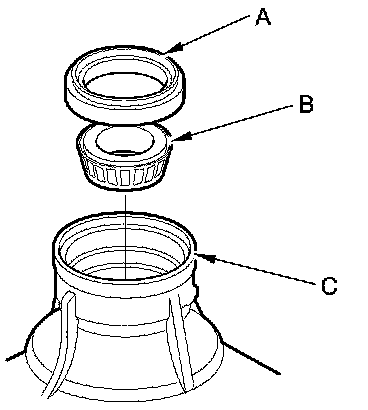 A
B
C