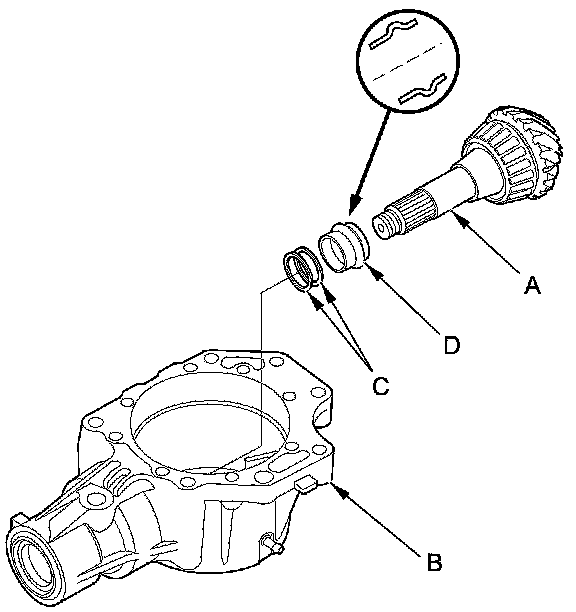 A

D

C

B