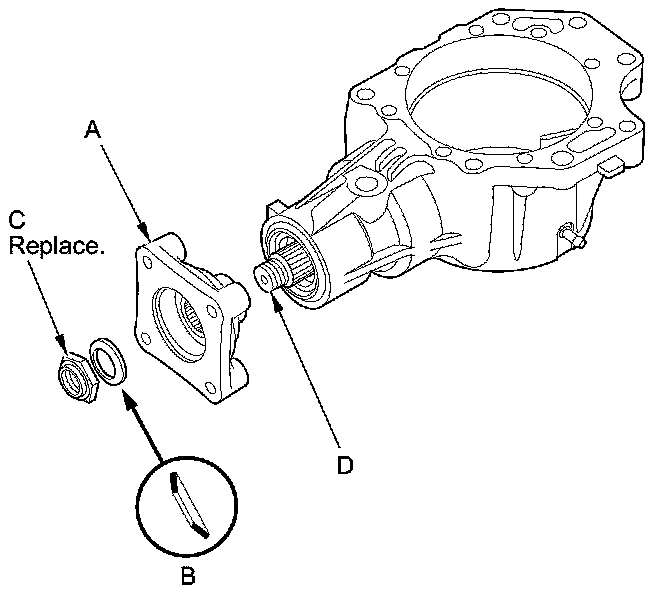 A

C
Replace.

D

B