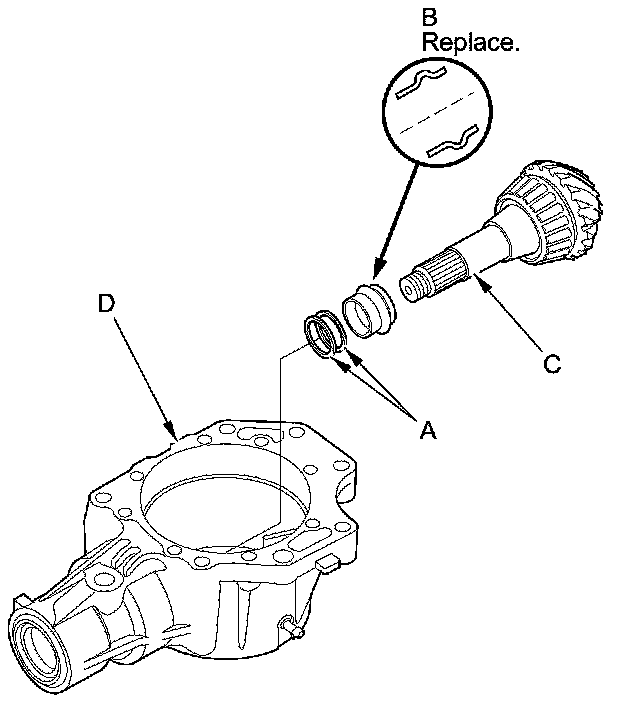 B
Replace.

D

C

A