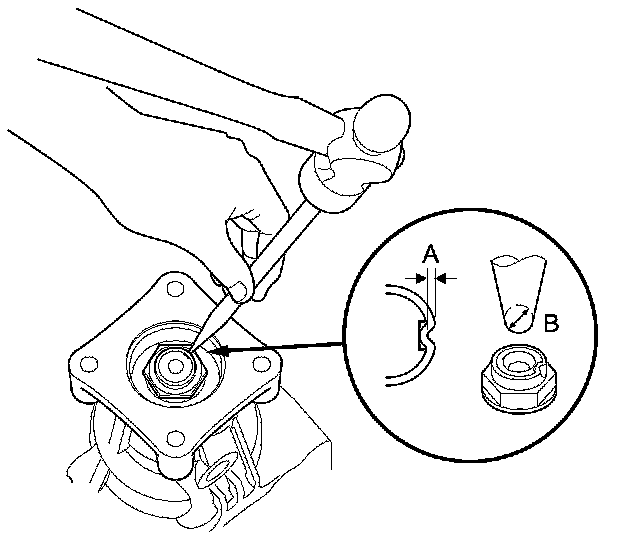 A
B