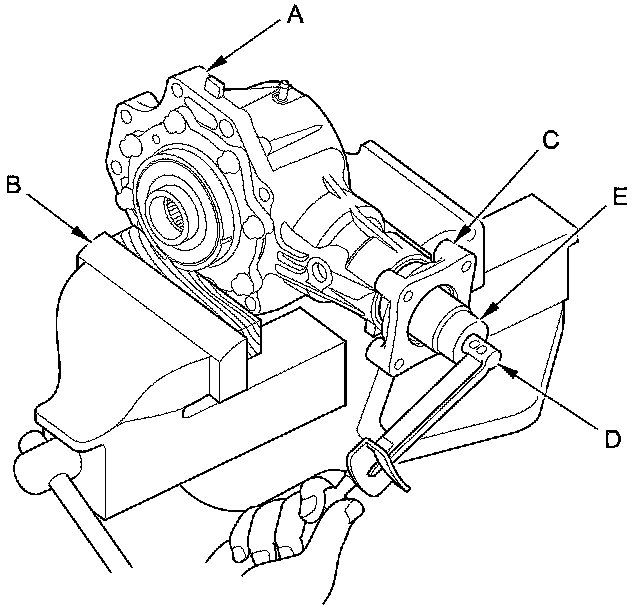 A
B
C
E
D