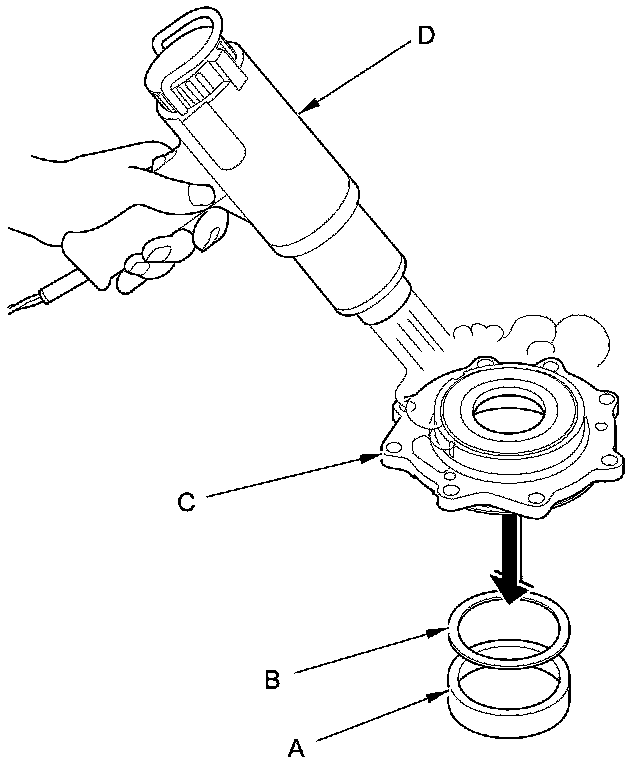 D

C

B

A