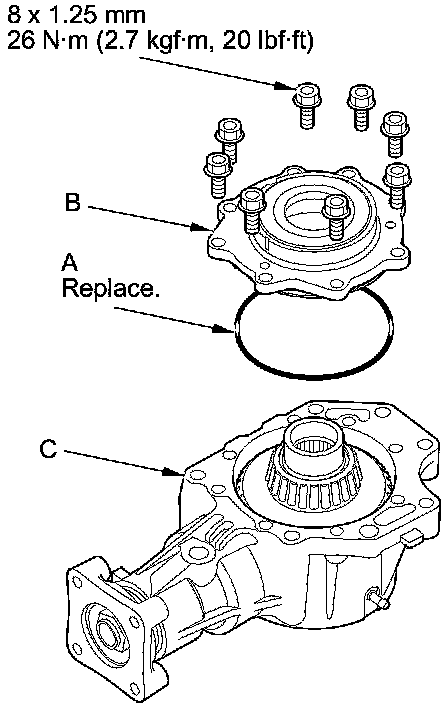 8 x 1.25 mm
26 N·m (2.7 kgf·m, 20 lbf·ft)

B

A
Replace.

C