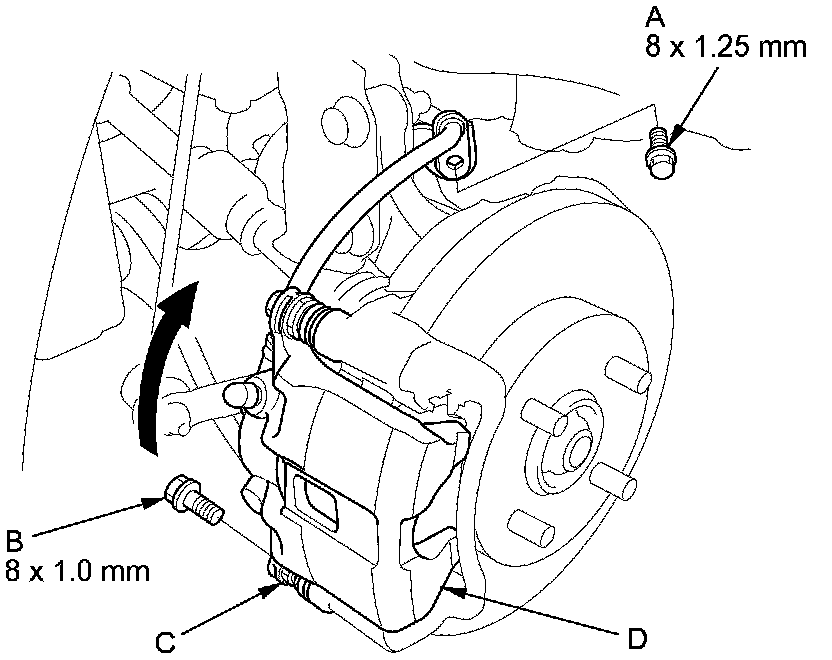 A
8 x 1.25 mm

B
8 x 1.0 mm

C

D