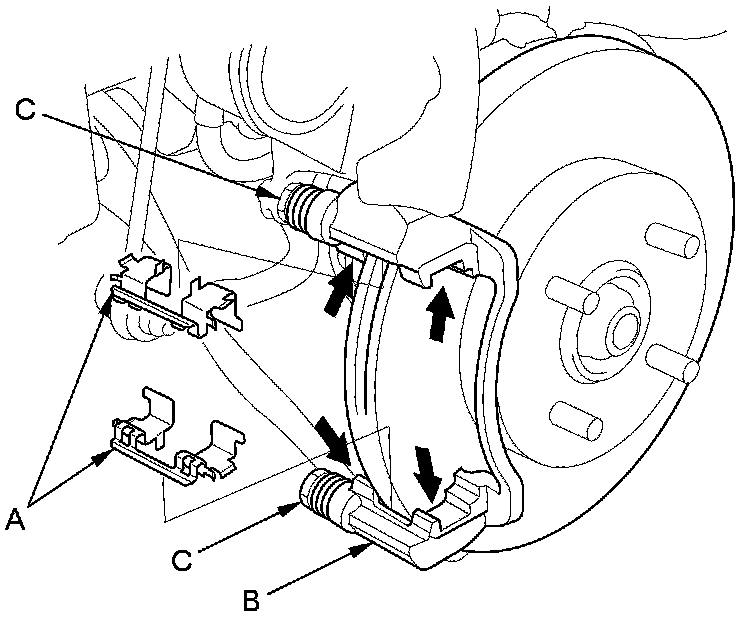 C
A
C
B