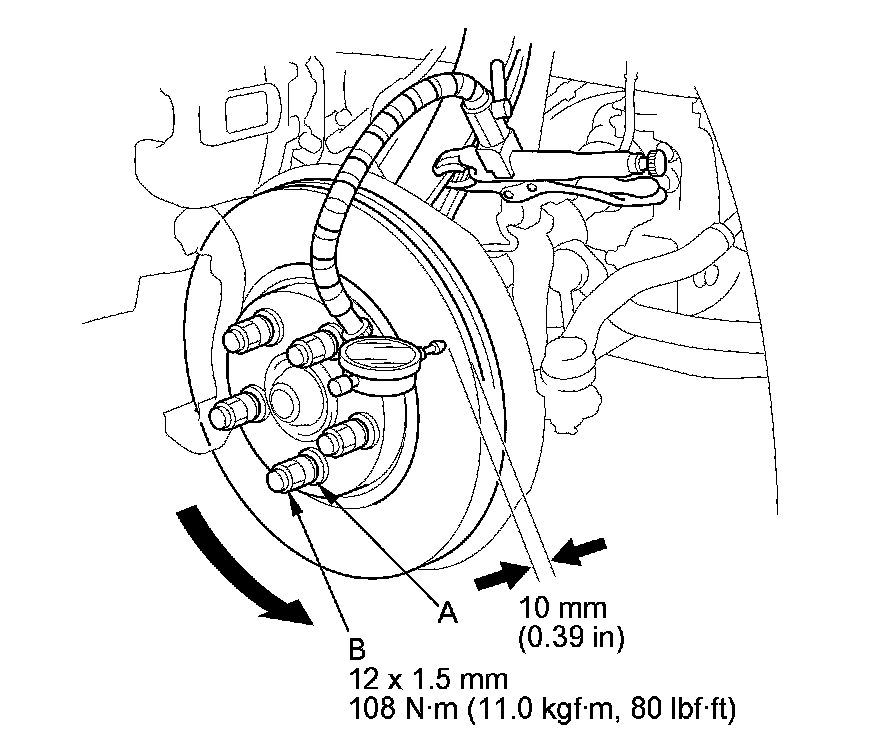 A

10 mm
(0.39 in)

B
12 x 1.5 mm
108 N·m (11.0 kgf·m, 80 lbf·ft)