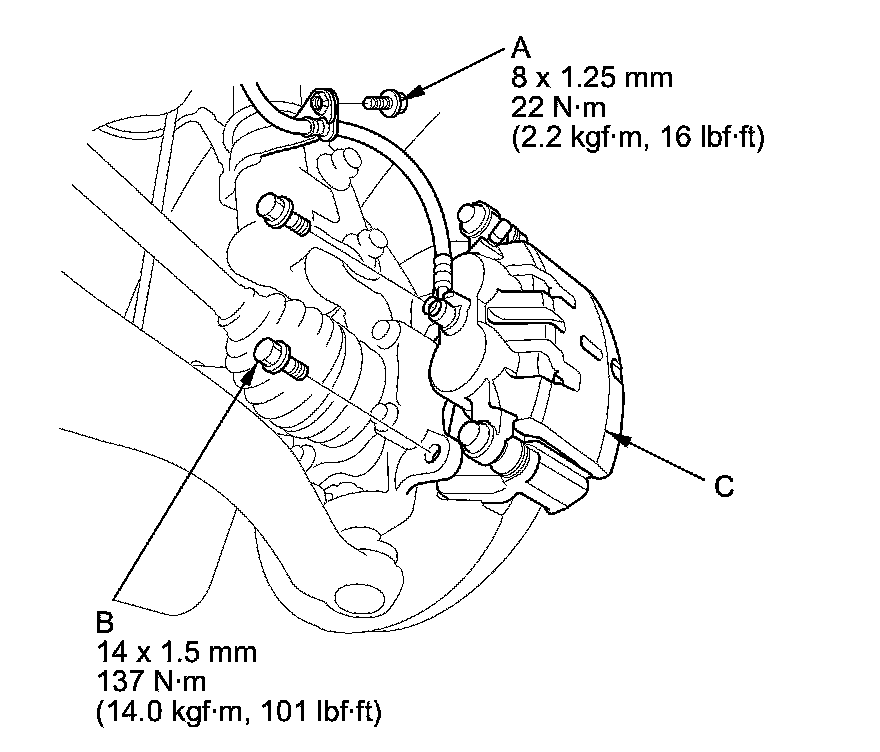 A
8 x 1.25 mm
22 N·m
(2.2 kgf·m, 16 lbf·ft)

C

B
14 x 1.5 mm
137 N·m
(14.0 kgf·m, 101 lbf·ft)