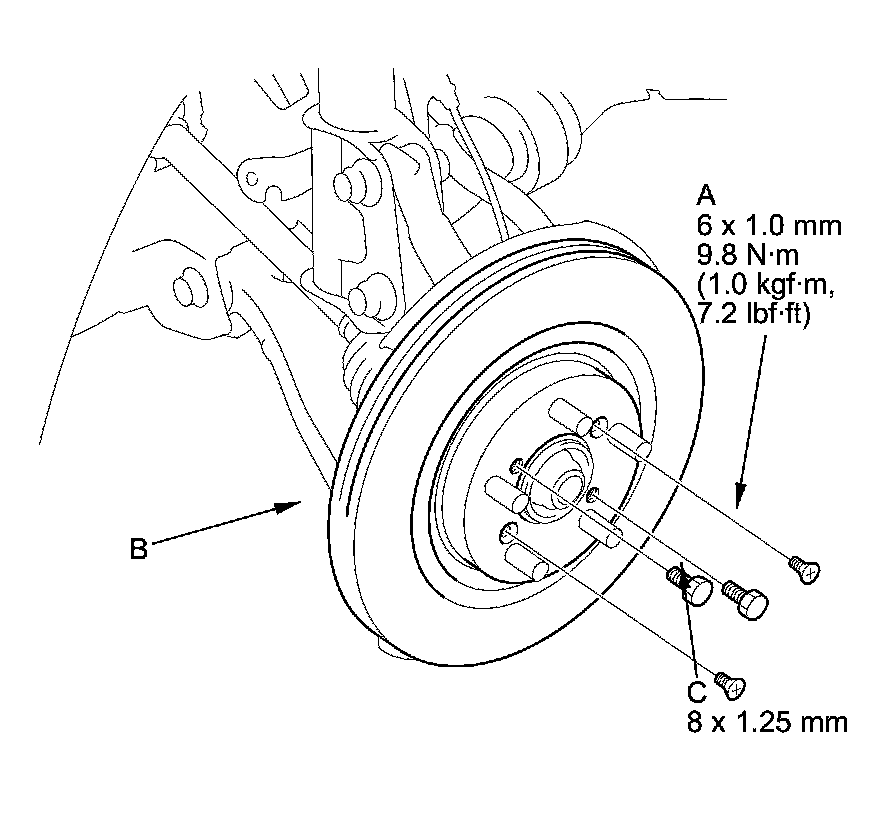 A
6 x 1.0 mm
9.8 N·m
(1.0 kgf·m,
7.2 lbf·ft)

B

C
8 x 1.25 mm