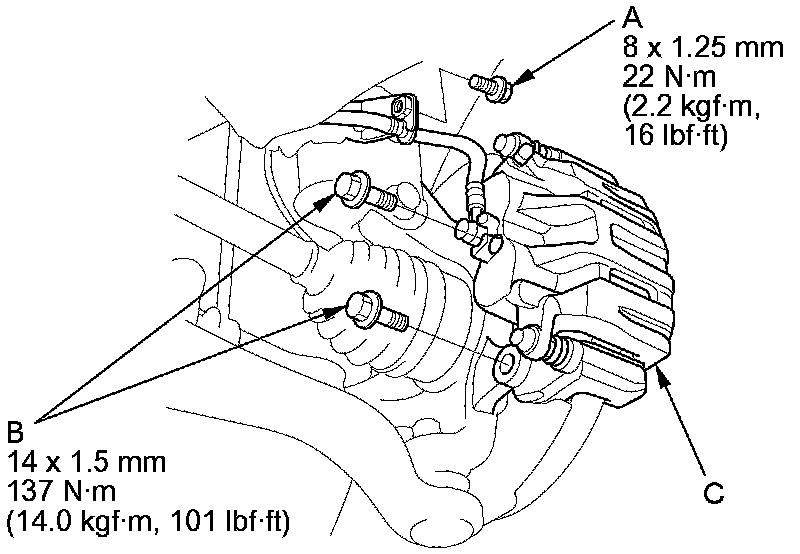 A
8 x 1.25 mm
22 N·m
(2.2 kgf·m,
16 lbf·ft)

B
14 x 1.5 mm
137 N·m
(14.0 kgf·m, 101 lbf·ft)

C