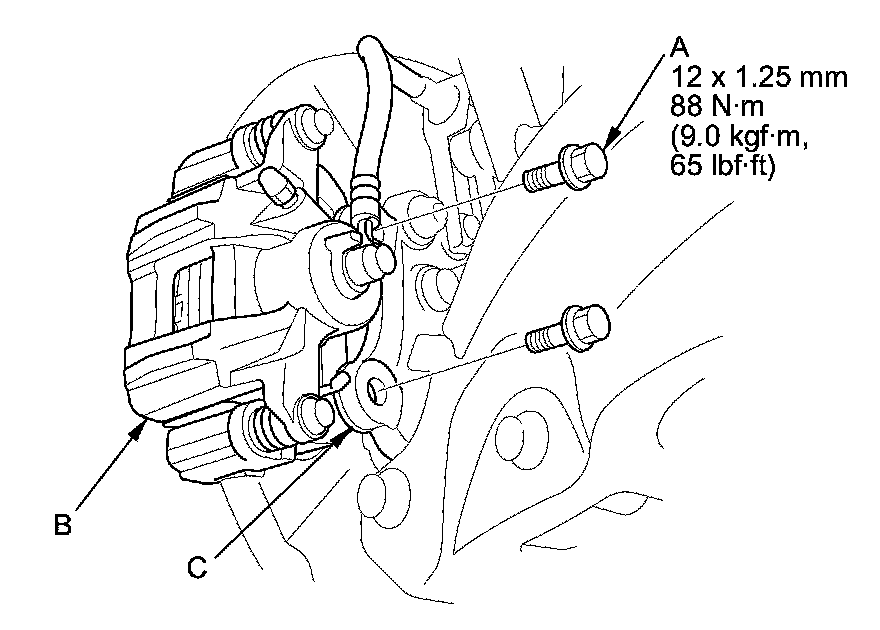 A
12 x 1.25 mm
88 N·m
(9.0 kgf·m,
65 lbf·ft)

B

C