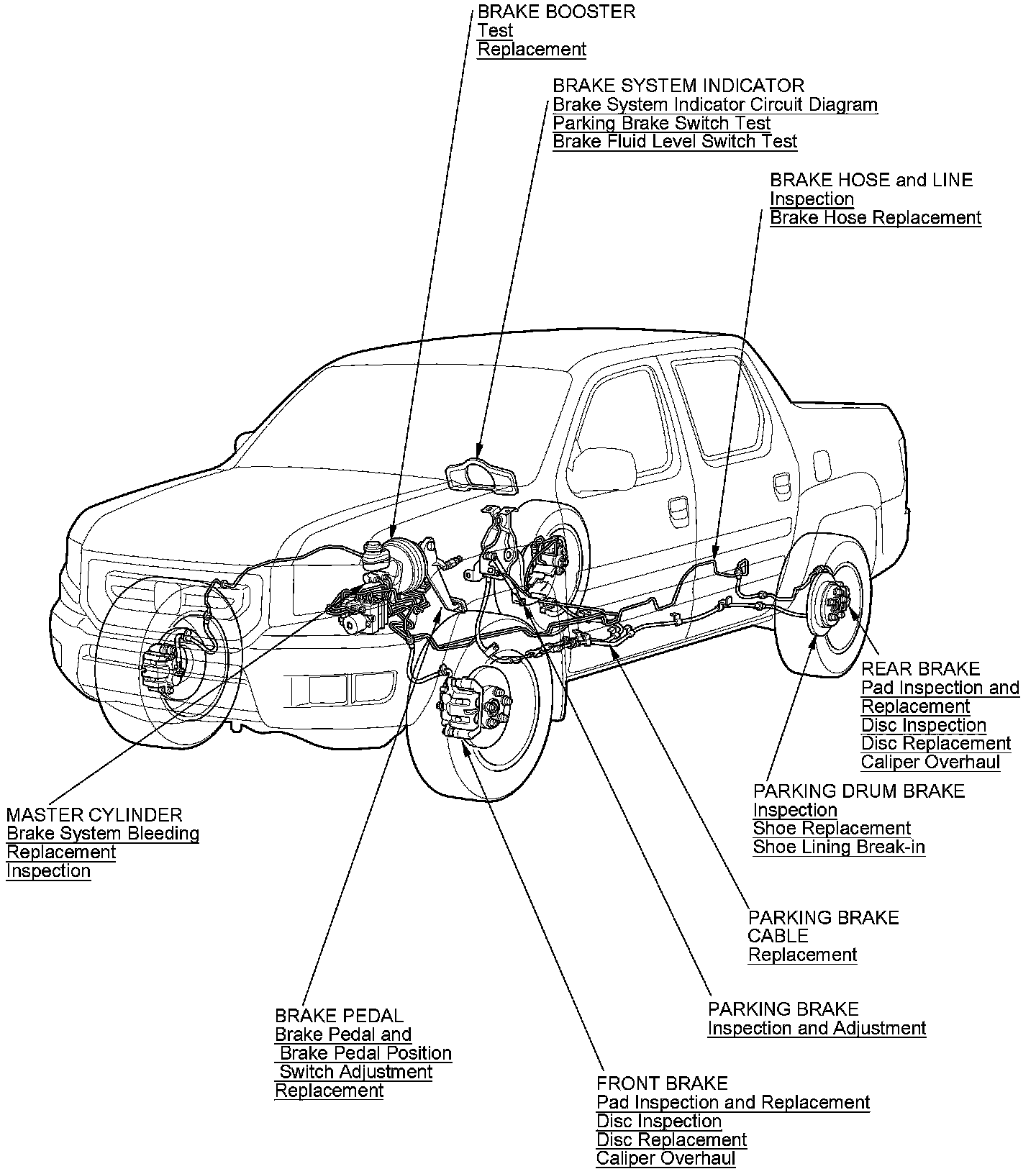 BRAKE BOOSTER
Test
Replacement

BRAKE SYSTEM INDICATOR
Brake System Indicator Circuit Diagram
Parking Brake Switch Test
Brake Fluid Level Switch Test

BRAKE HOSE and LINE
Inspection
Brake Hose Replacement

REAR BRAKE
Pad Inspection and Replacement
Disc Inspection
Disc Replacement
Caliper Overhaul

PARKING DRUM BRAKE
Inspection
Shoe Replacement
Shoe Lining Break-in

MASTER CYLINDER
Brake System Bleeding
Replacement
Inspection

PARKING BRAKE CABLE
Replacement

PARKING BRAKE
Inspection and Adjustment

BRAKE PEDAL
Brake Pedal and Brake Pedal Position Switch Adjustment
Replacement

FRONT BRAKE
Pad Inspection and Replacement
Disc Inspection
Disc Replacement
Caliper Overhaul