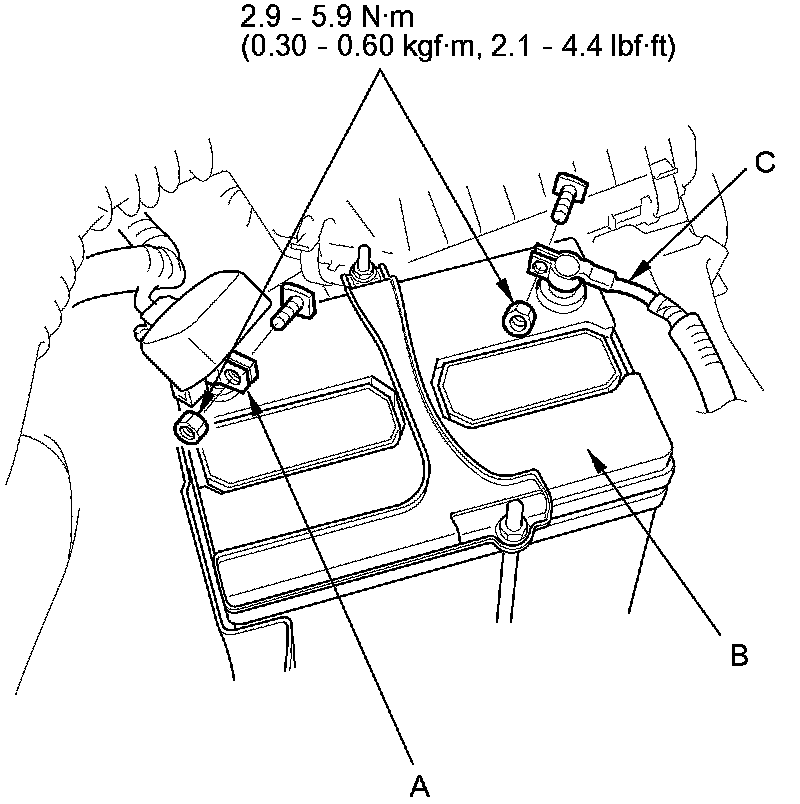 2.9 - 5.9 N·m
(0.30 - 0.60 kgf·m, 2.1 - 4.4 lbf·ft)

C

B

A