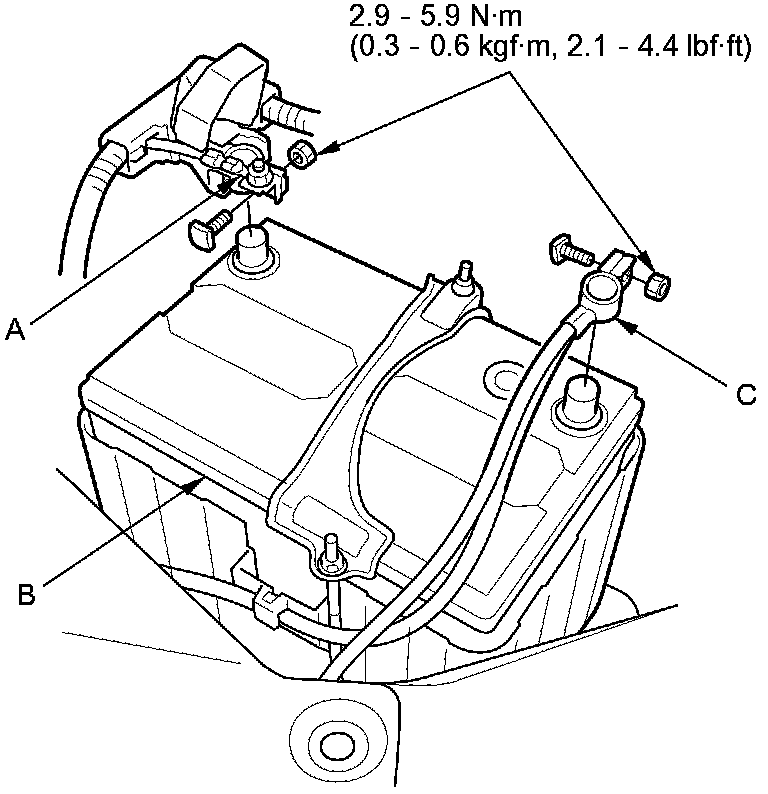 2.9 - 5.9 N·m
(0.3 - 0.6 kgf·m, 2.1 - 4.4 lbf·ft)

A

C

B