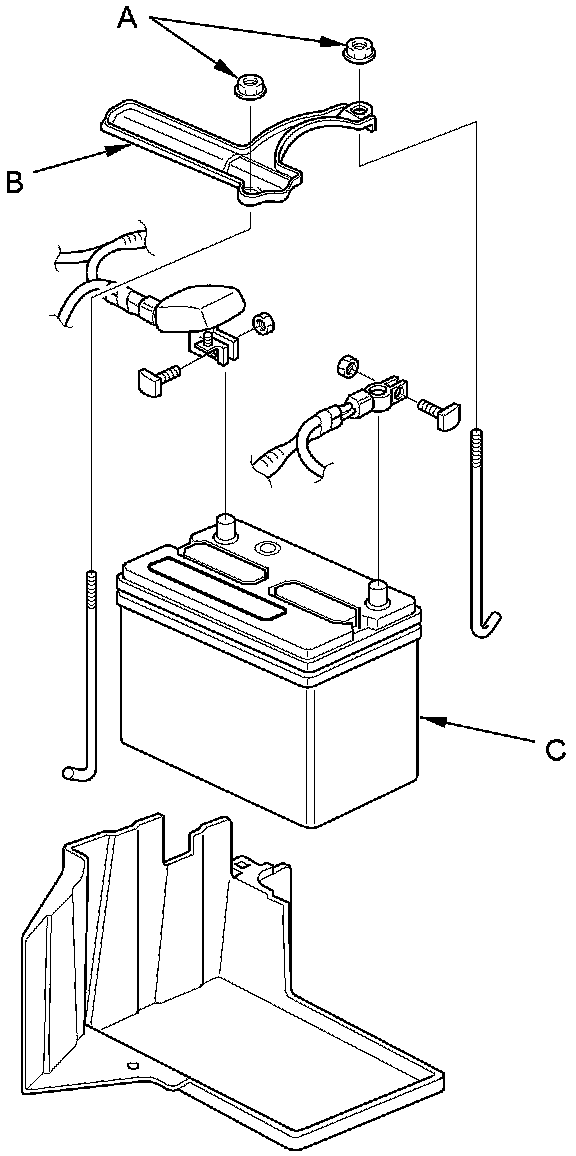 A
B
C