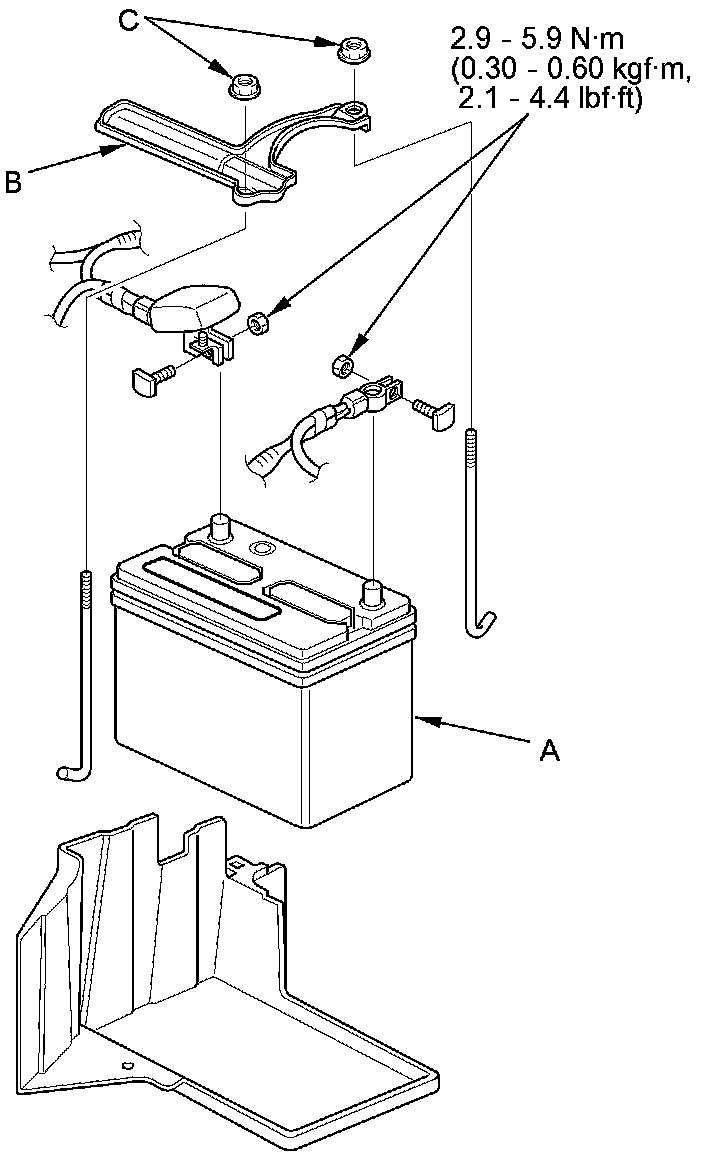 C

2.9 - 5.9 N·m
(0.30 - 0.60 kgf·m,
2.1 - 4.4 lbf·ft)

B

A