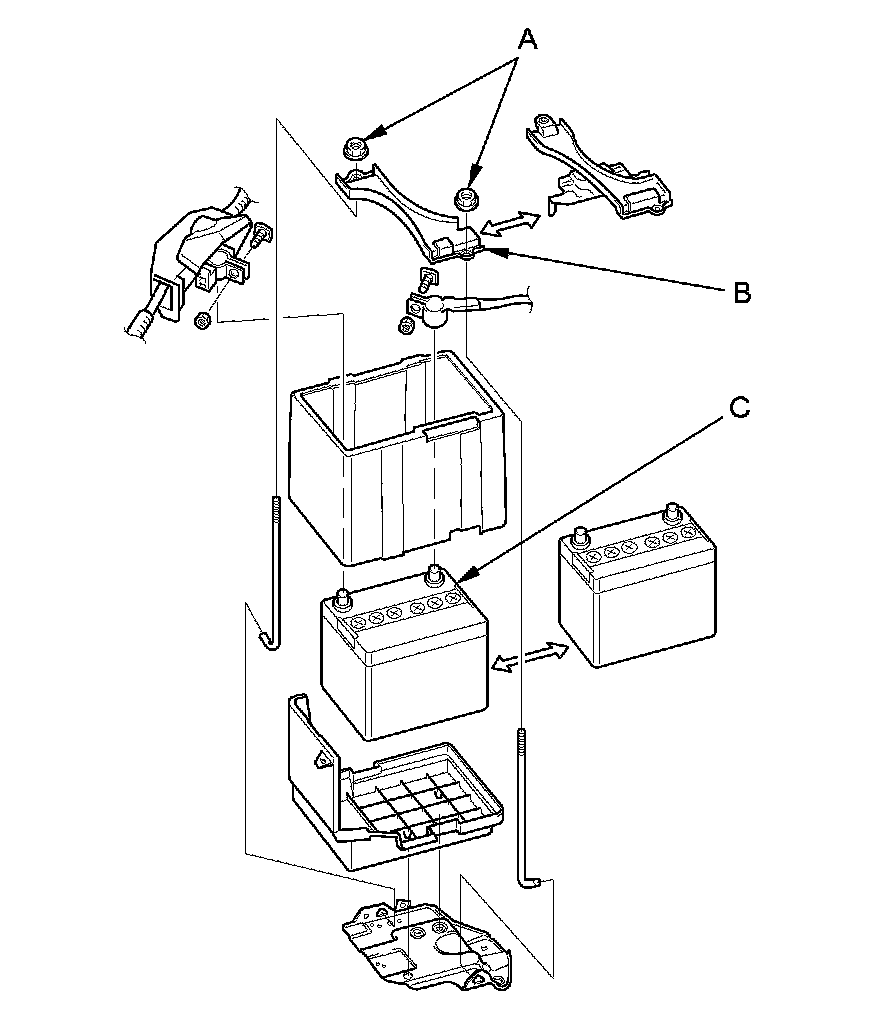 A
B
C