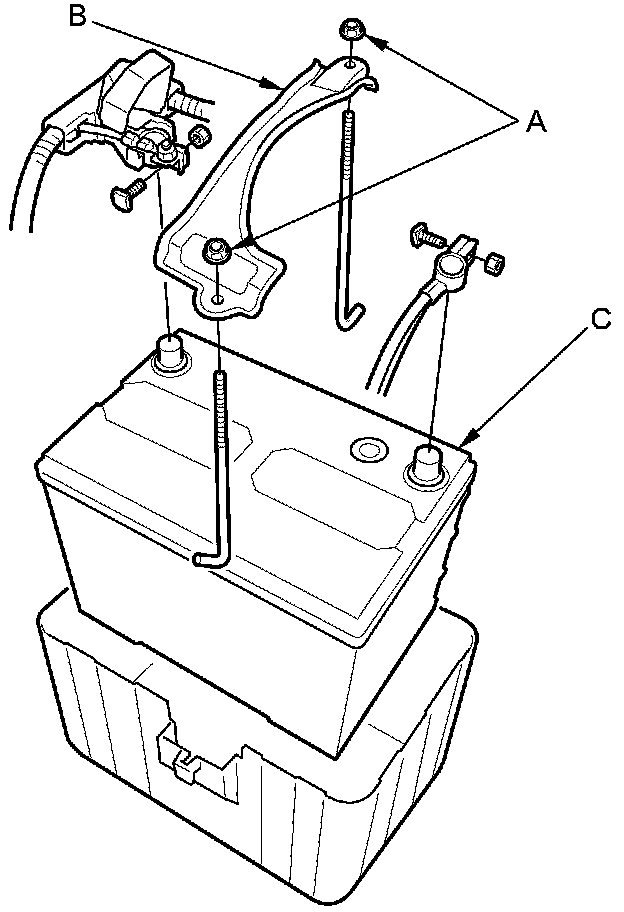 B
A
C