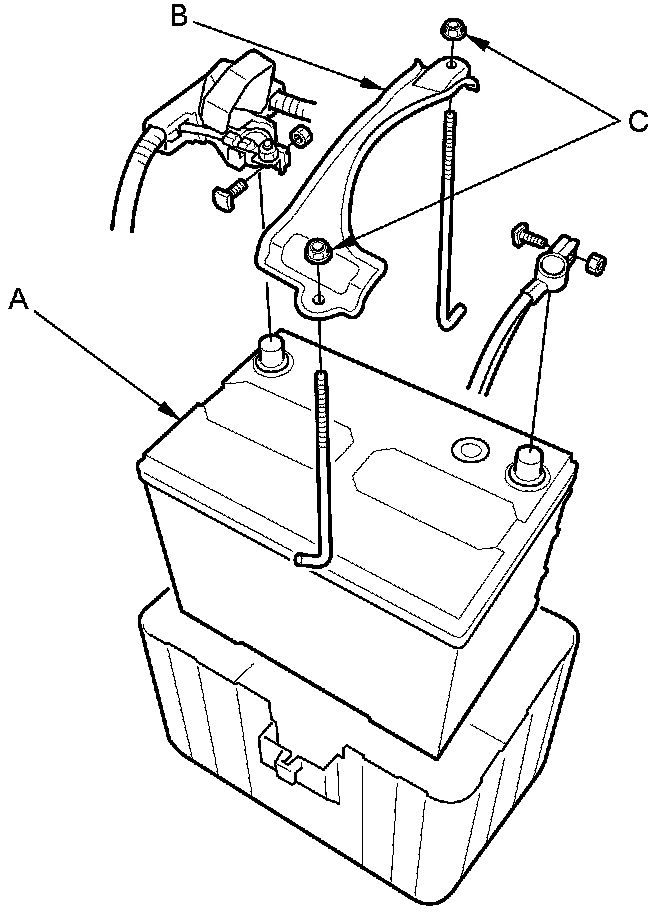 B

C

A