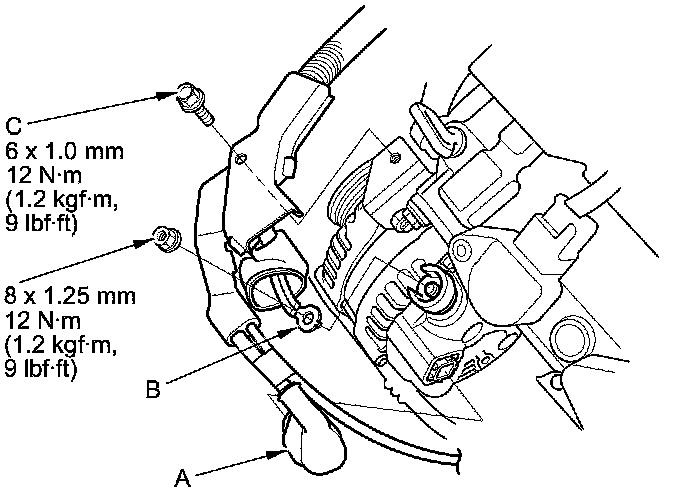 C
6 x 1.0 mm
12 N·m
(1.2 kgf·m,
9 lbf·ft)

8 x 1.25 mm
12 N·m
(1.2 kgf·m,
9 lbf·ft)

B

A