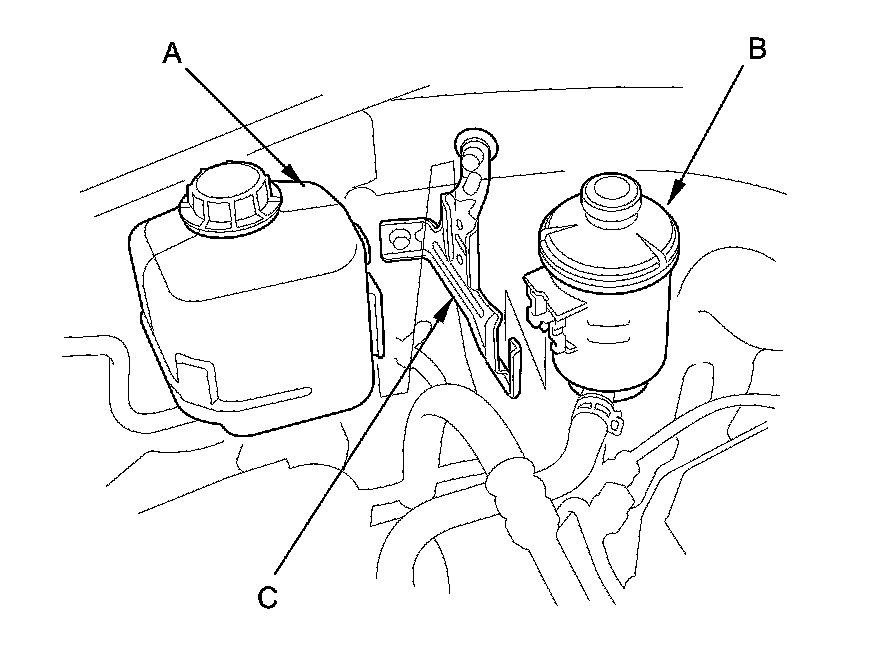 A

B

C