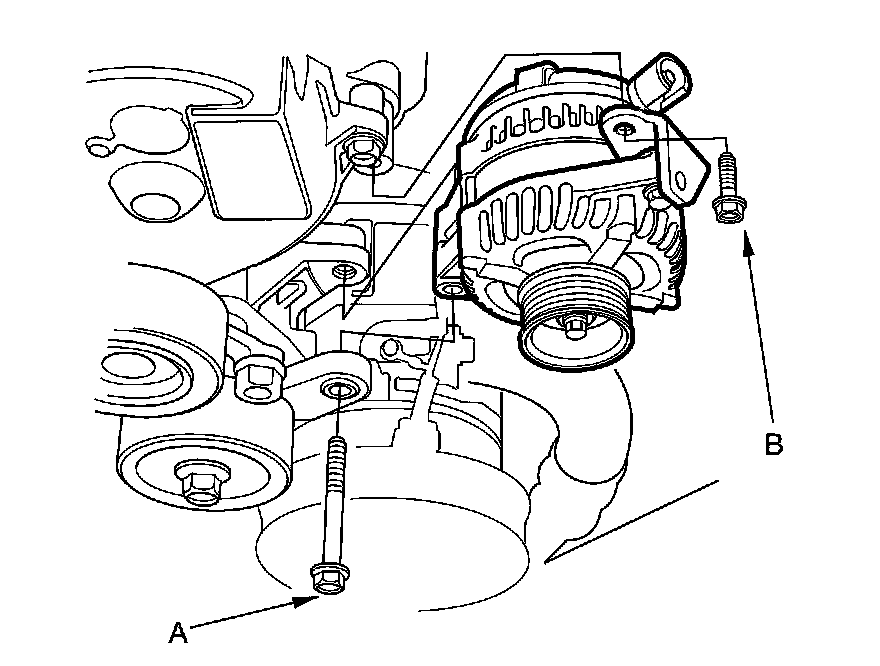 B

A