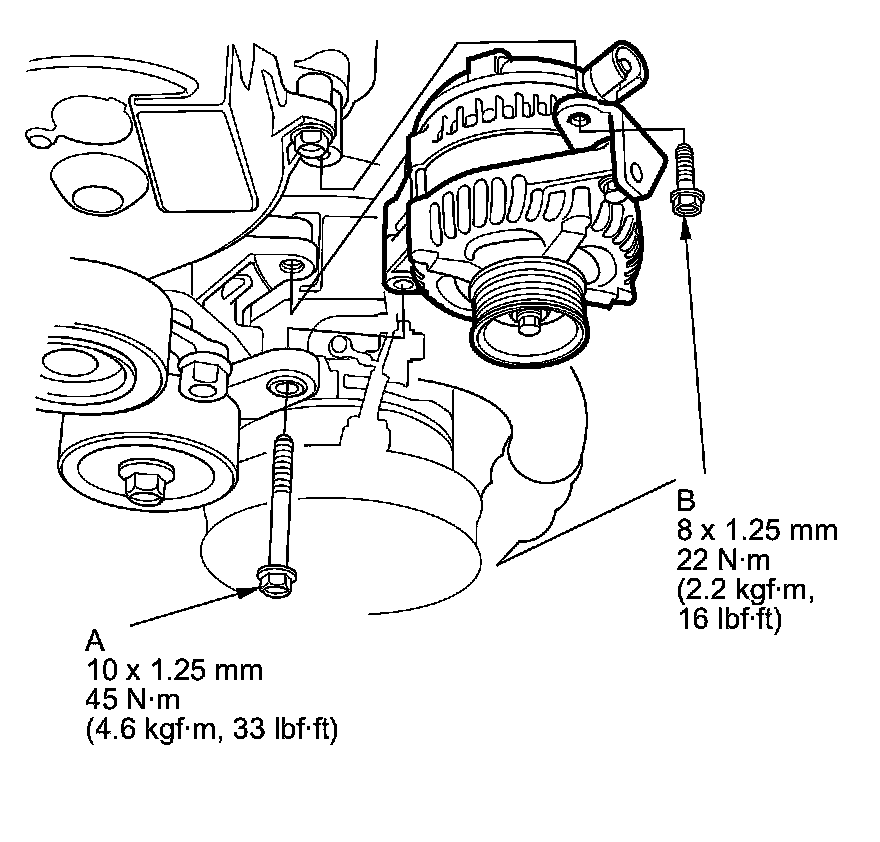 B
8 x 1.25 mm
22 N·m
(2.2 kgf·m,
16 lbf·ft)

A
10 x 1.25 mm
45 N·m
(4.6 kgf·m, 33 lbf·ft)