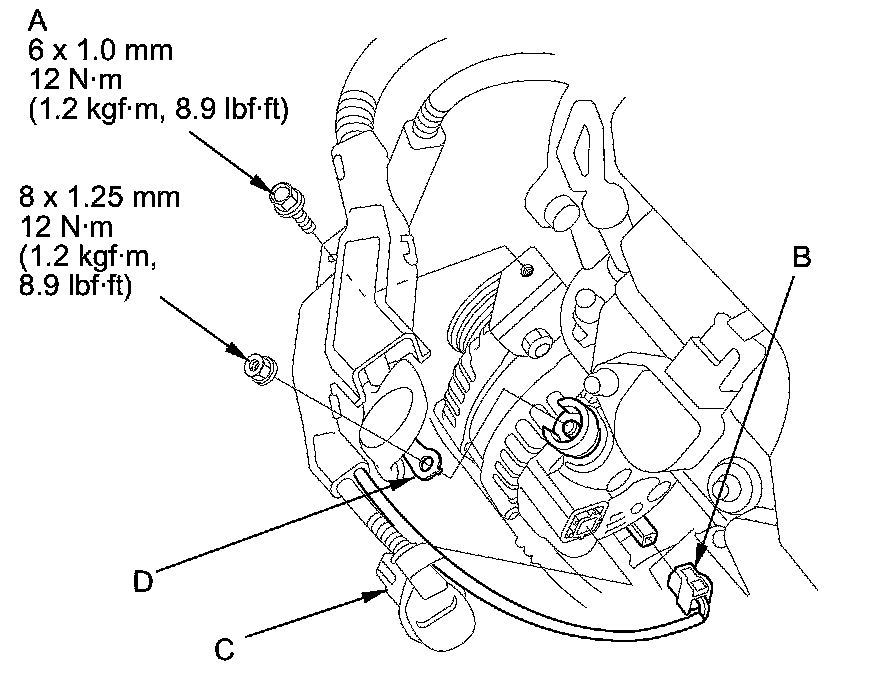 A
6 x 1.0 mm
12 N·m
(1.2 kgf·m, 8.9 lbf·ft)

8 x 1.25 mm
12 N·m
(1.2 kgf·m,
8.9 lbf·ft)

B

D

C