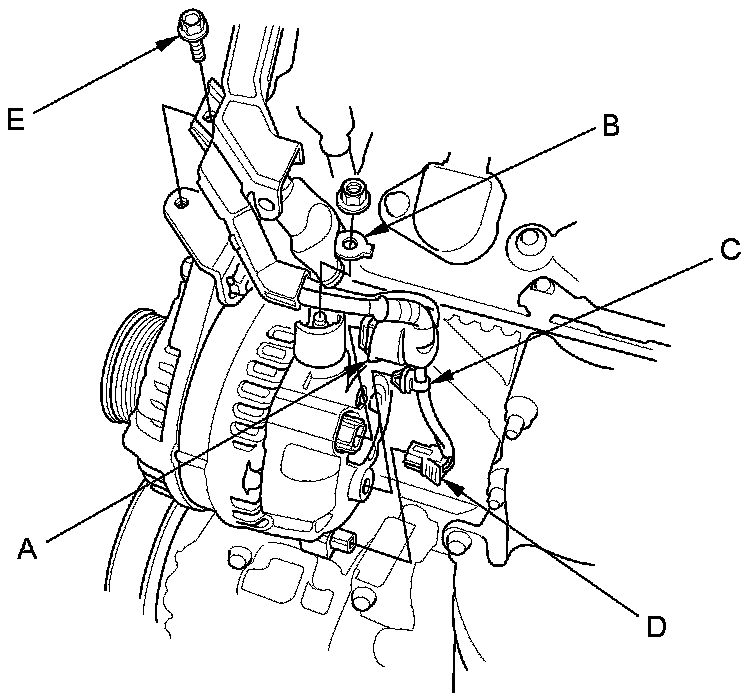 E

B

C

A

D