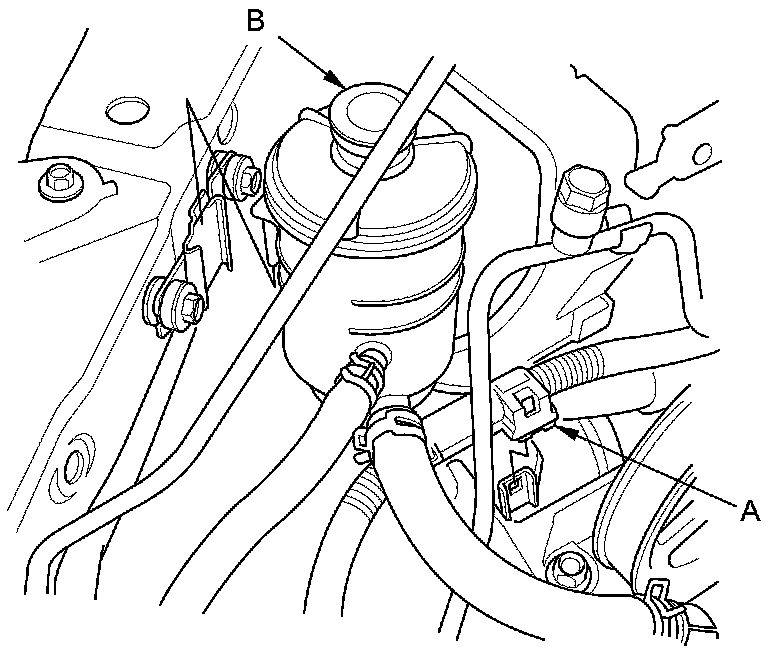 B

A