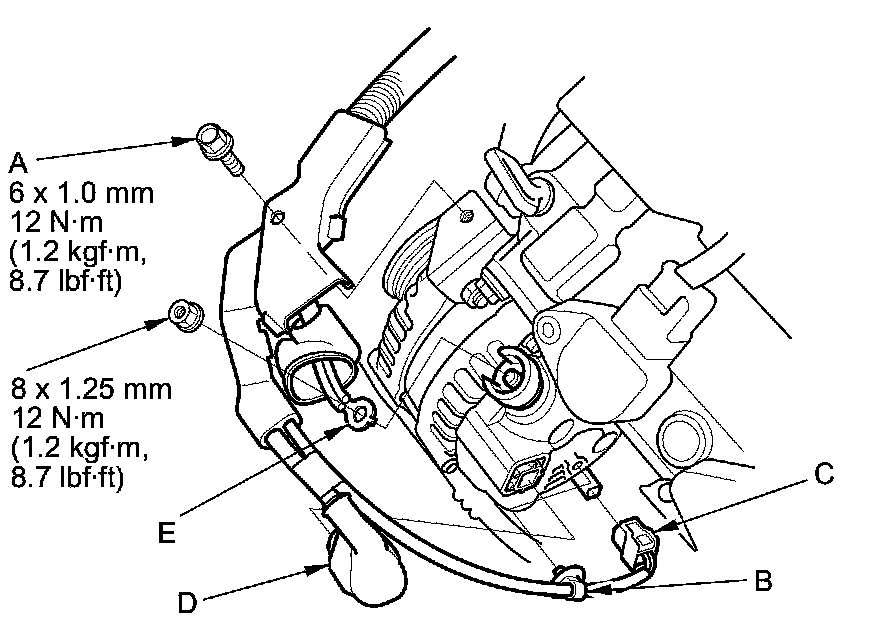 A
6 x 1.0 mm
12 N·m
(1.2 kgf·m,
8.7 lbf·ft)

8 x 1.25 mm
12 N·m
(1.2 kgf·m,
8.7 lbf·ft)

E

D

C

B