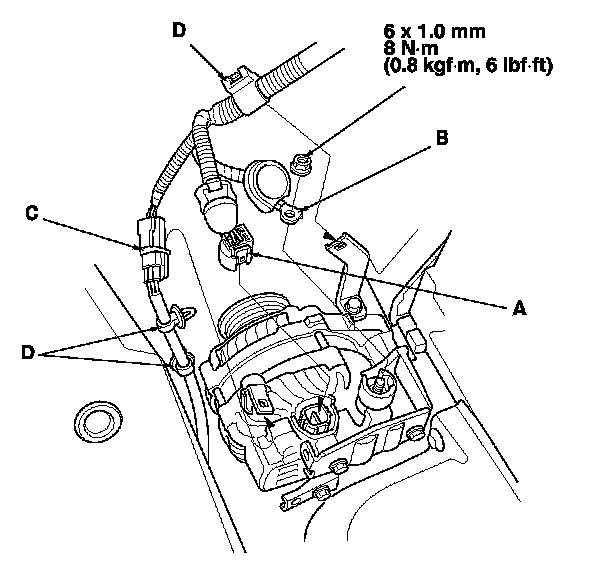 D

6 x 1.0 mm
8 N·m
(0.8 kgf·m, 6 lbf·ft)

B

C

A

D