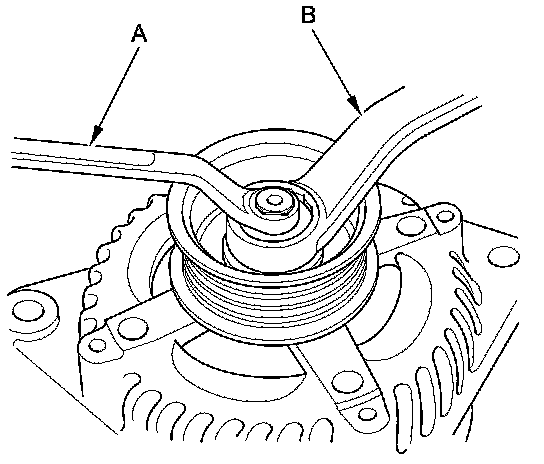 A
B