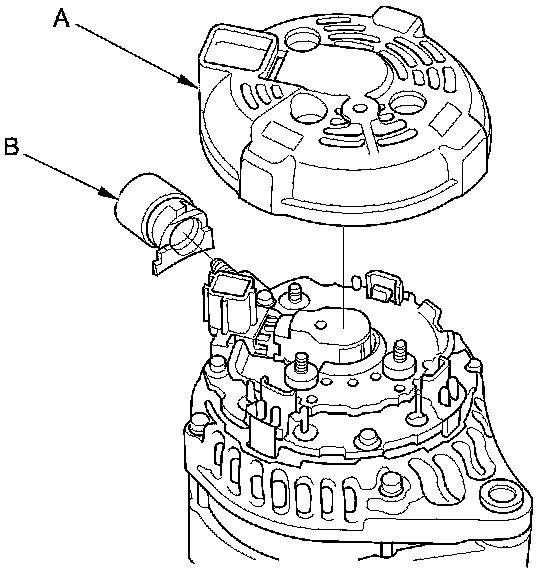 A

B