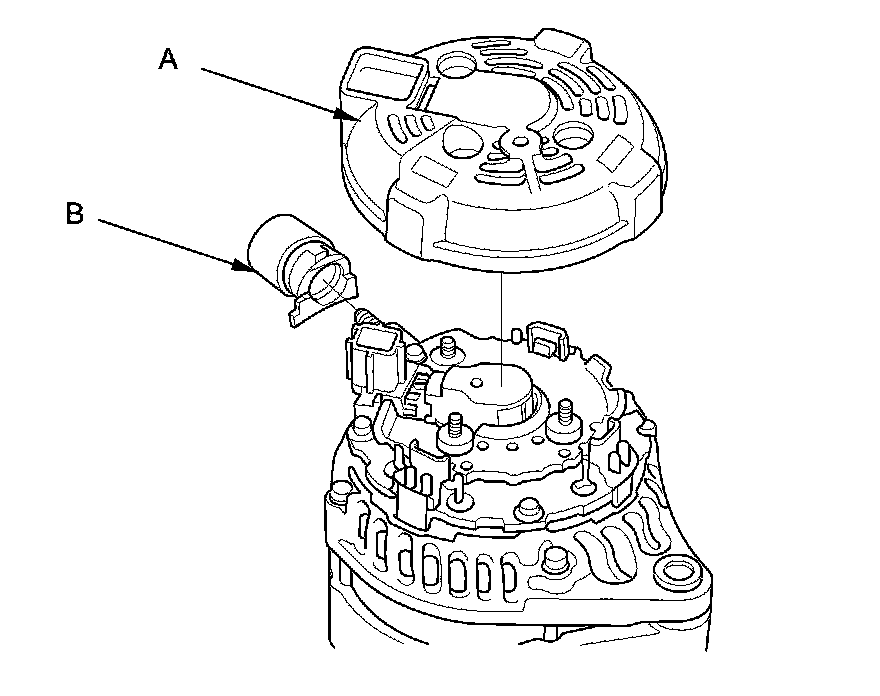 A

B