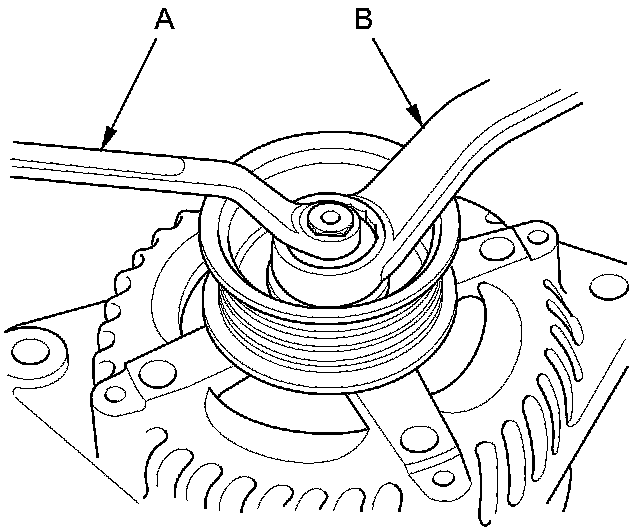 A
B