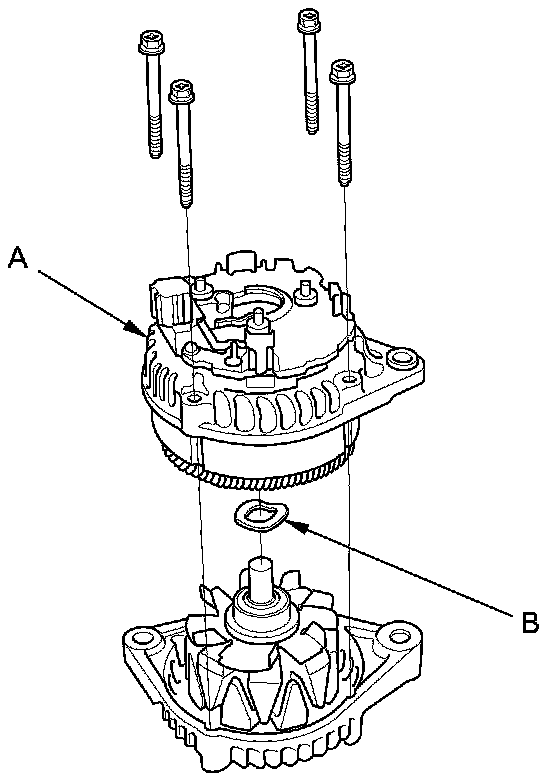 A

B