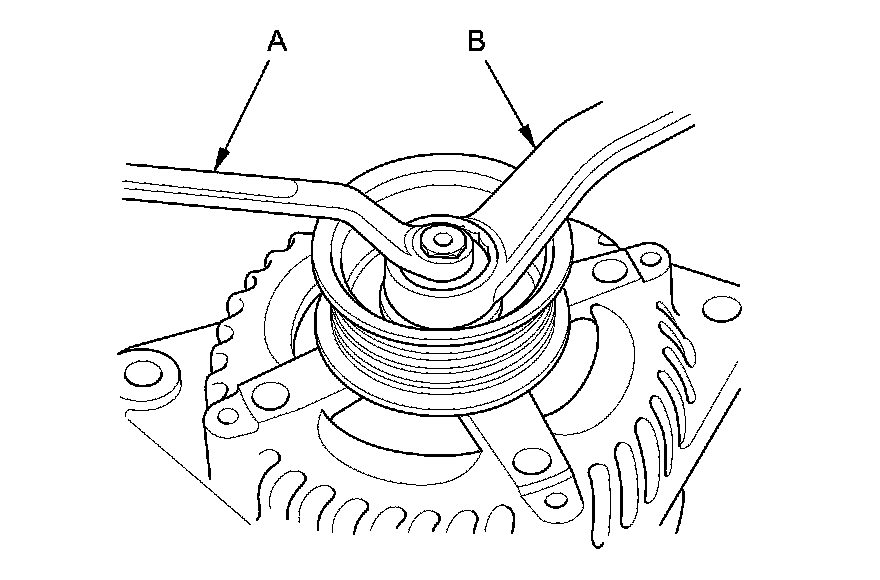 A
B